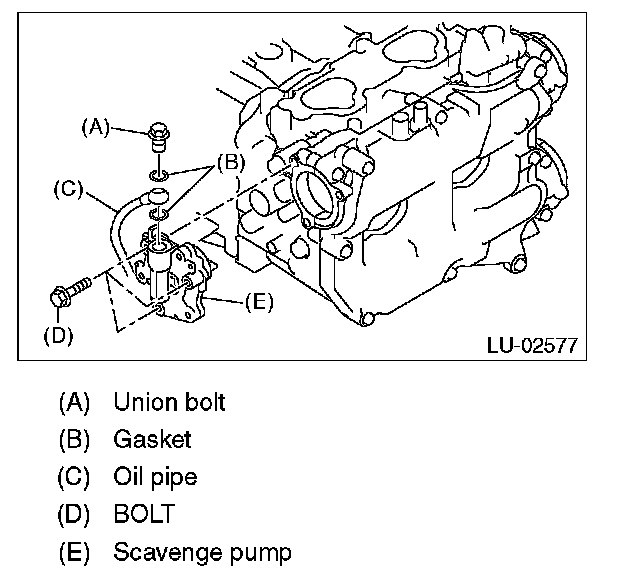 (A)
(B)
(C)
(D)
(E)
LU-02577

(A) Union bolt
(B) Gasket
(C) Oil pipe
(D) BOLT
(E) Scavenge pump