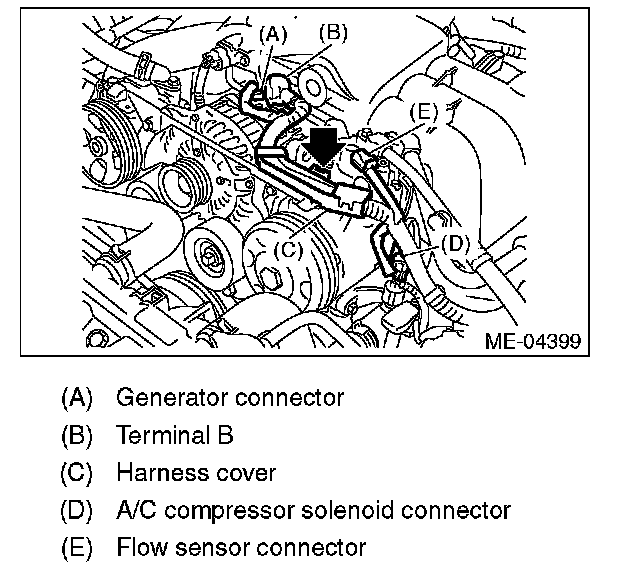 (A) (B)

(E)

(C)

(D)

ME-04399

(A) Generator connector
(B) Terminal B
(C) Harness cover
(D) A/C compressor solenoid connector
(E) Flow sensor connector