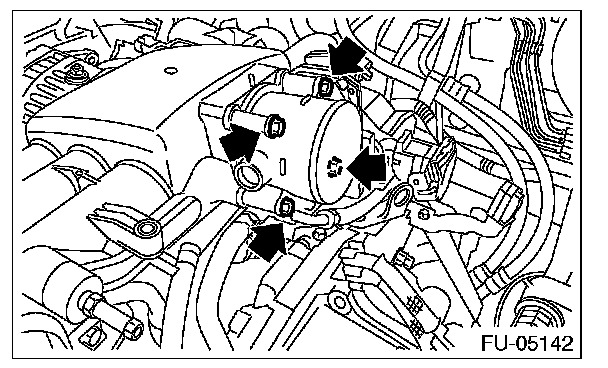 FU-05142