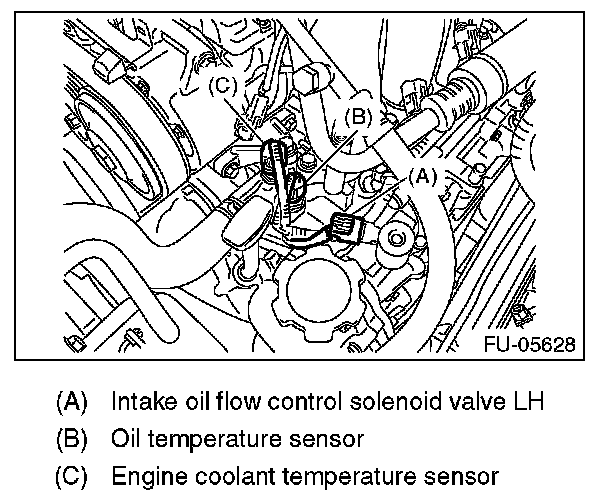 (C)
(B)
(A)
FU-05628

(A) Intake oil flow control solenoid valve LH
(B) Oil temperature sensor
(C) Engine coolant temperature sensor