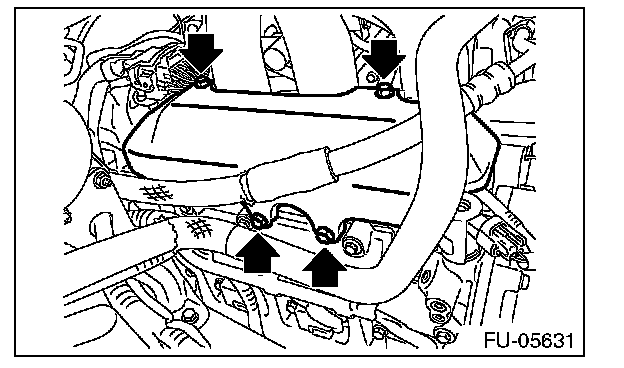 FU-05631