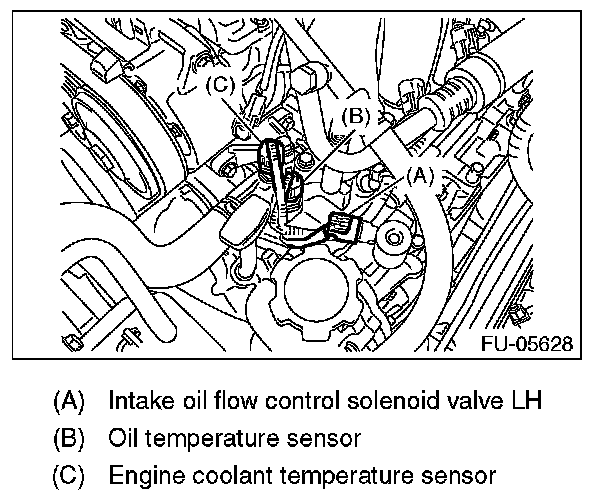 (C)
(B)
(A)
FU-05628

(A) Intake oil flow control solenoid valve LH
(B) Oil temperature sensor
(C) Engine coolant temperature sensor