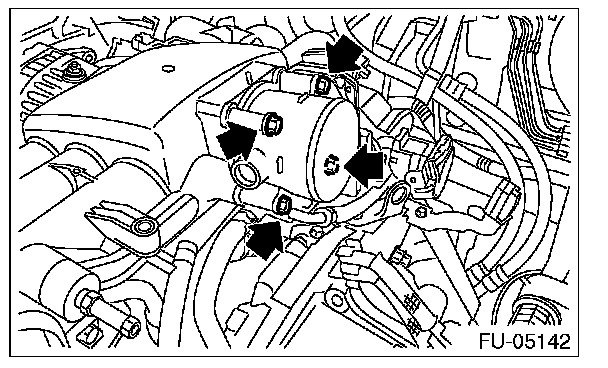 FU-05142