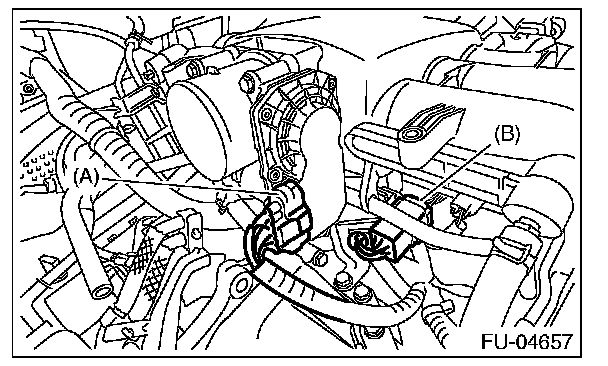 (A)
(B)
FU-04657