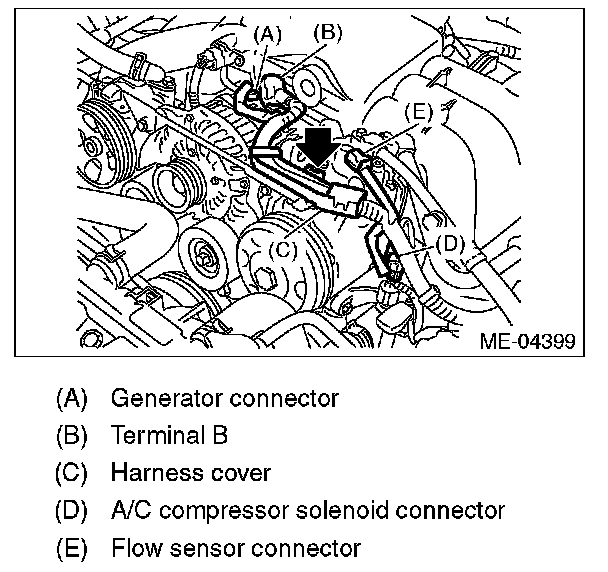 (A)
(B)
(E)
(C)
(D)
ME-04399

(A) Generator connector
(B) Terminal B
(C) Harness cover
(D) A/C compressor solenoid connector
(E) Flow sensor connector