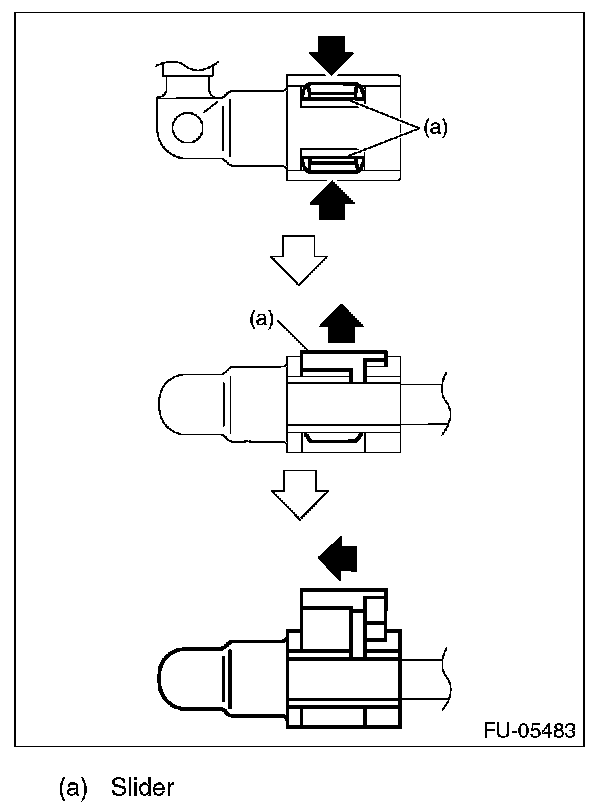 (a)

(a)

FU-05483

(a) Slider