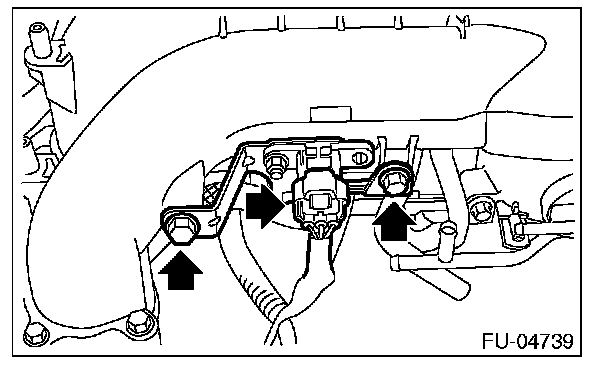 FU-04739