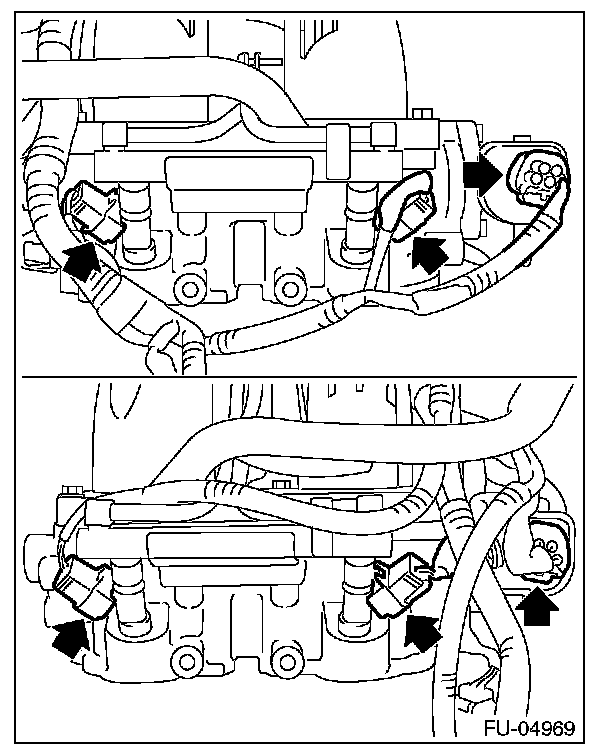 FU-04969