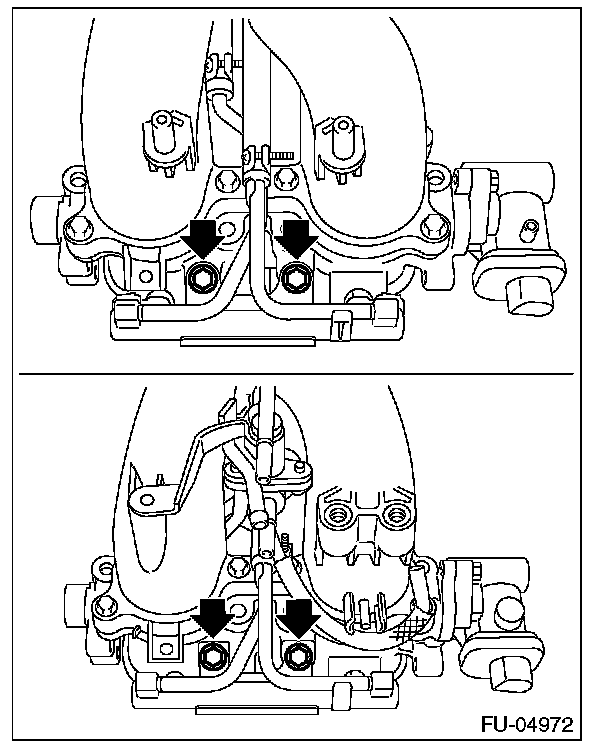 FU-04972