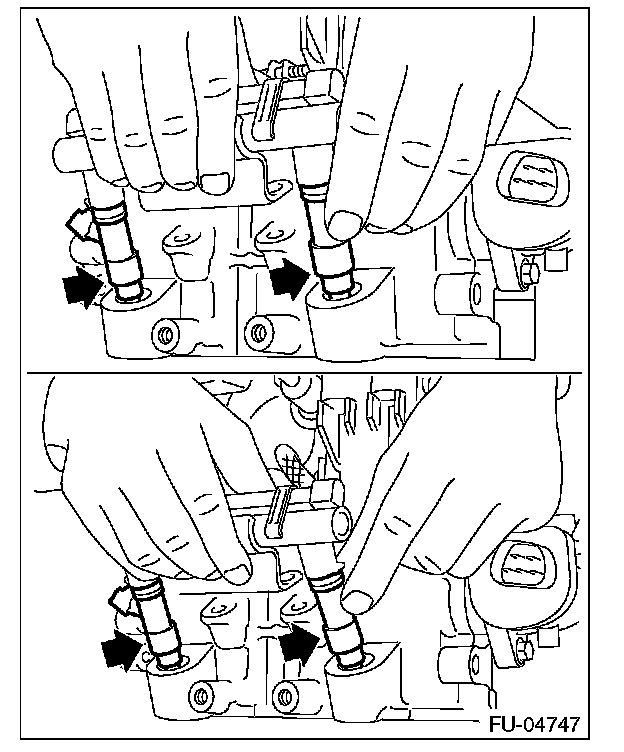 FU-04747