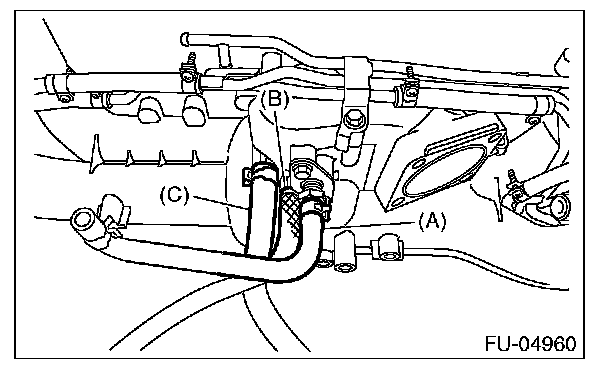 (B)
(C)
(A)
FU-04960