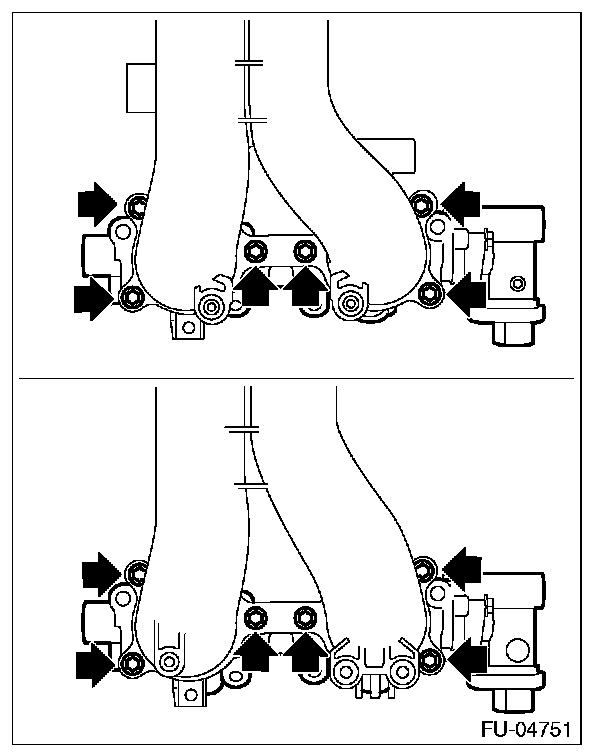 FU-04751