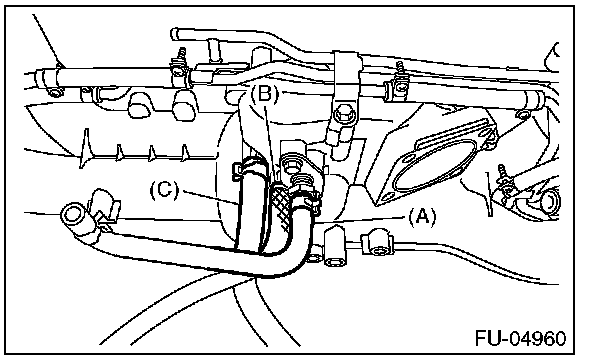 (B)
(C)
(A)
FU-04960