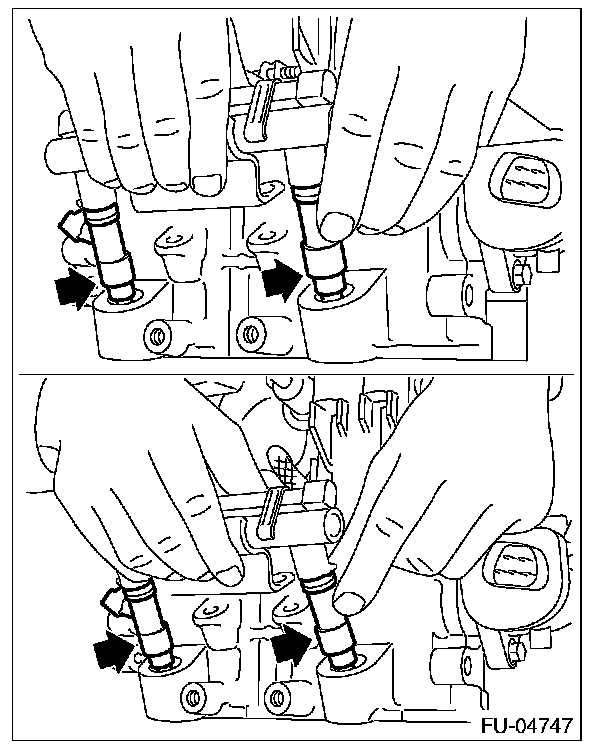 FU-04747