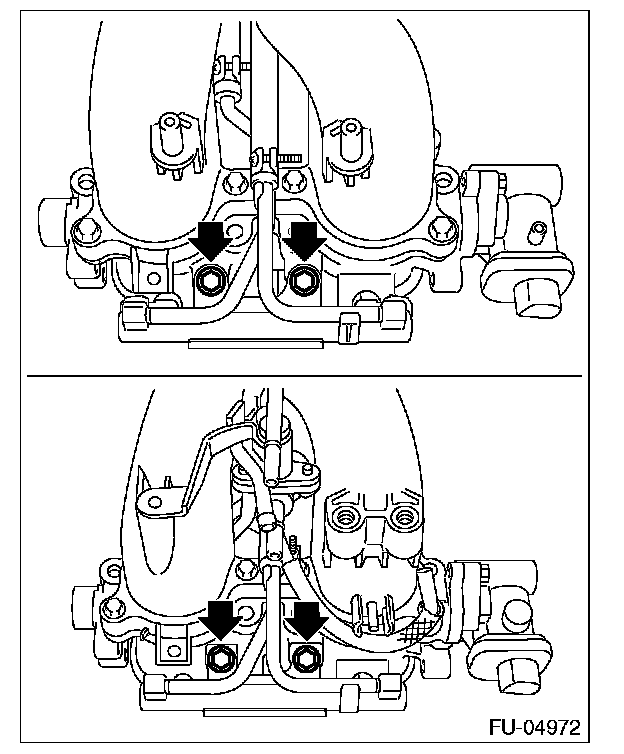 FU-04972