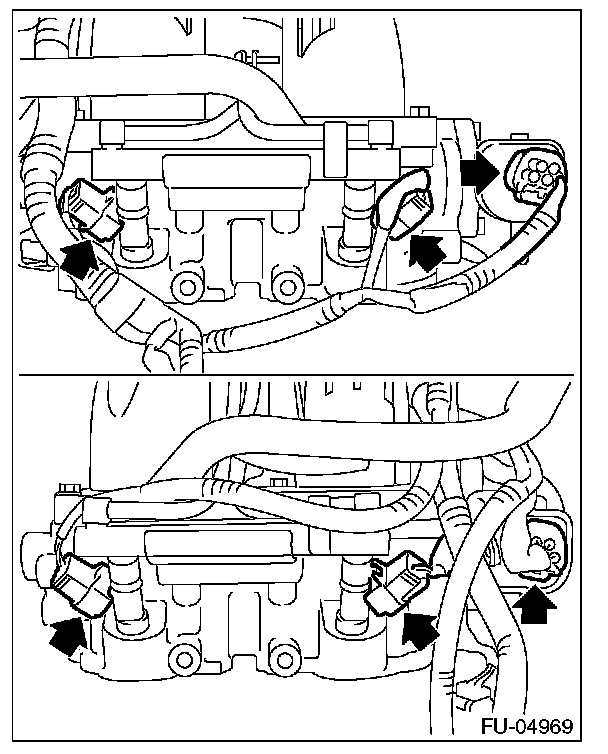 FU-04969