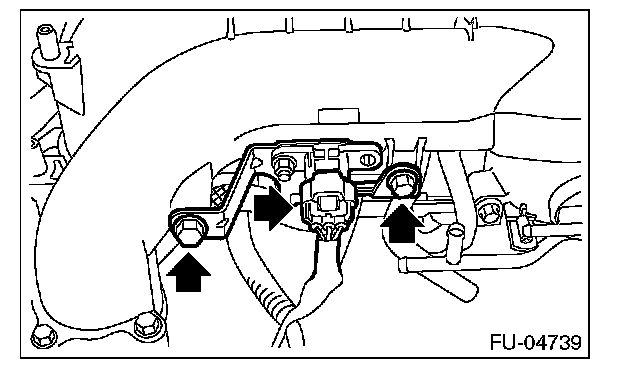 FU-04739