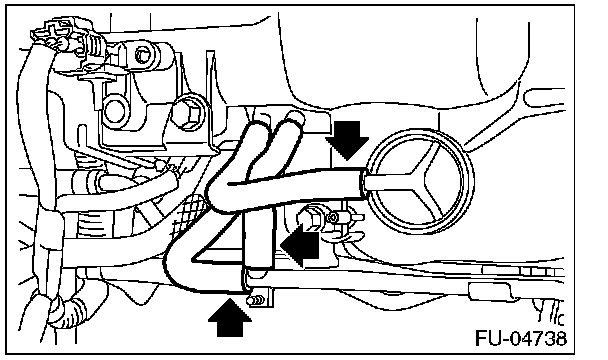 FU-04738