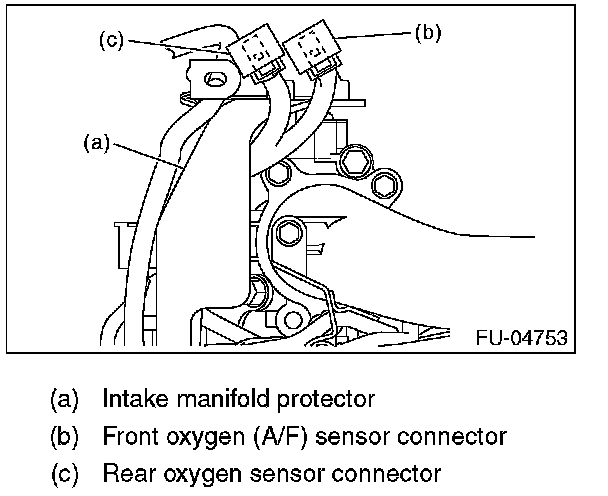 (c)
(b)
(a)
FU-04753

(a) Intake manifold protector
(b) Front oxygen (A/F) sensor connector
(c) Rear oxygen sensor connector