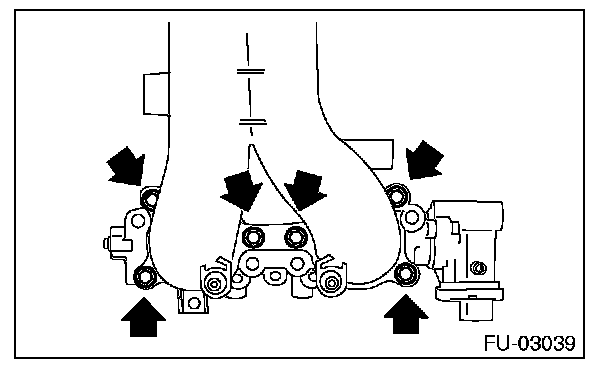 FU-03039