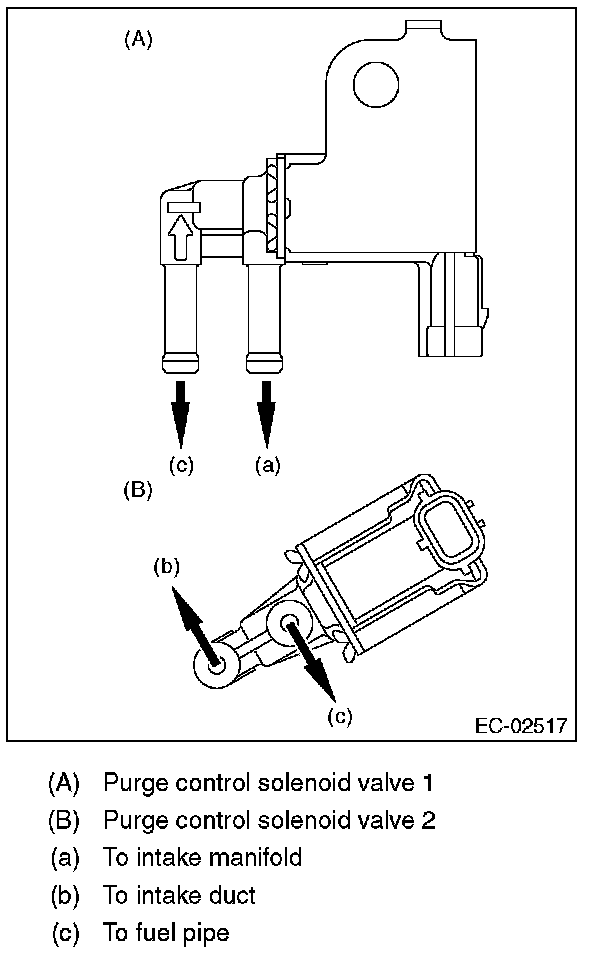 (A)

(c) (a)

(B)

(b)

(c)

EC-02517

(A) Purge control solenoid valve 1
(B) Purge control solenoid valve 2
(a) To intake manifold
(b) To intake duct
(c) To fuel pipe