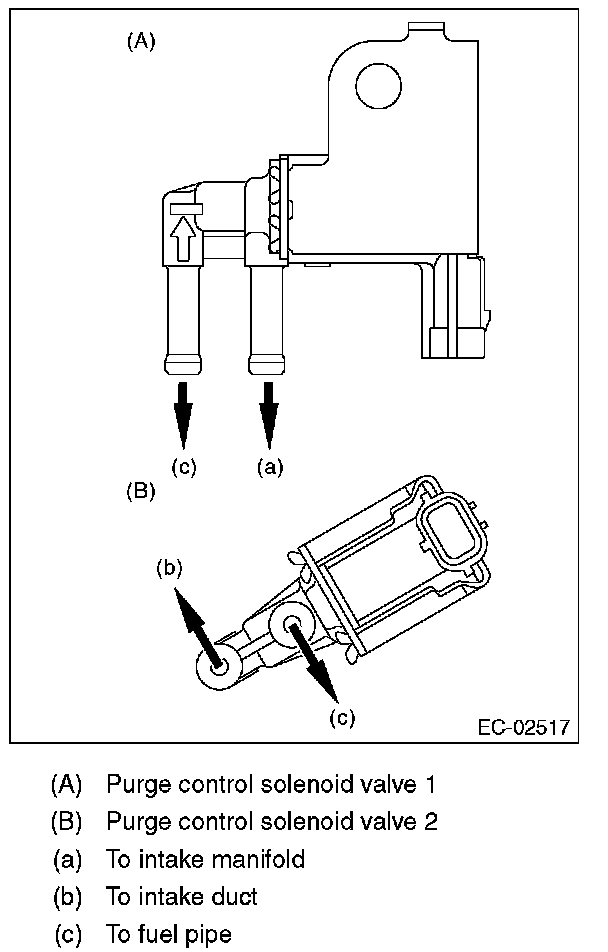 (A)

(c) (a)

(B)

(b)

(c)

EC-02517

(A) Purge control solenoid valve 1
(B) Purge control solenoid valve 2
(a) To intake manifold
(b) To intake duct
(c) To fuel pipe