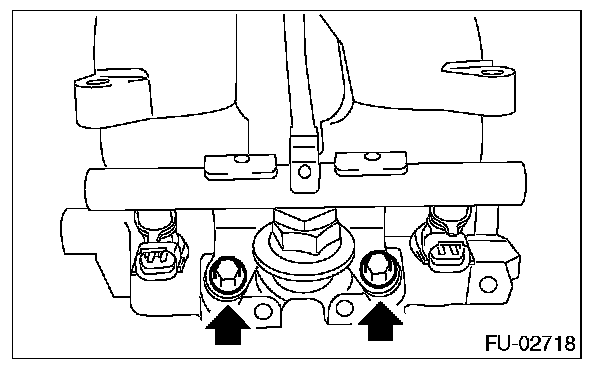 FU-02718