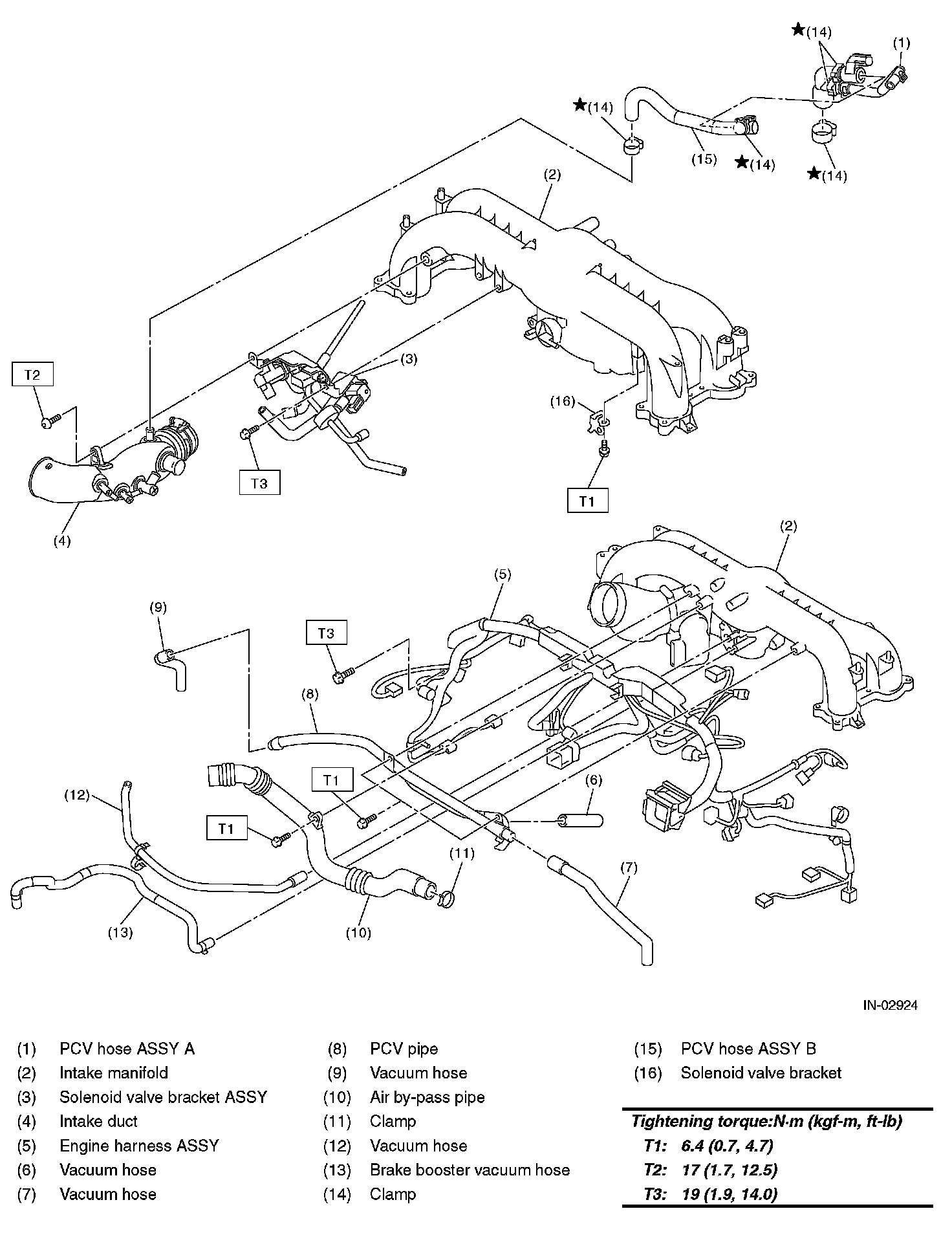 ★(14)
(1)
★(14)
(15)
★(14)
★(14)
(2)
(3)
T2
(16)
T3
T1
(4)
(2)
(5)
(9)
T3
(8)
T1
(6)
(12)
T1
(11)
(7)
(13)
(10)

IN-02924

(1) PCV hose ASSY A
(2) Intake manifold
(3) Solenoid valve bracket ASSY
(4) Intake duct
(5) Engine harness ASSY
(6) Vacuum hose
(7) Vacuum hose

(8) PCV pipe
(9) Vacuum hose
(10) Air by-pass pipe
(11) Clamp
(12) Vacuum hose
(13) Brake booster vacuum hose
(14) Clamp

(15) PCV hose ASSY B
(16) Solenoid valve bracket

Tightening torque:N·m (kgf-m, ft-lb)
T1: 6.4 (0.7, 4.7)
T2: 17 (1.7, 12.5)
T3: 19 (1.9, 14.0)