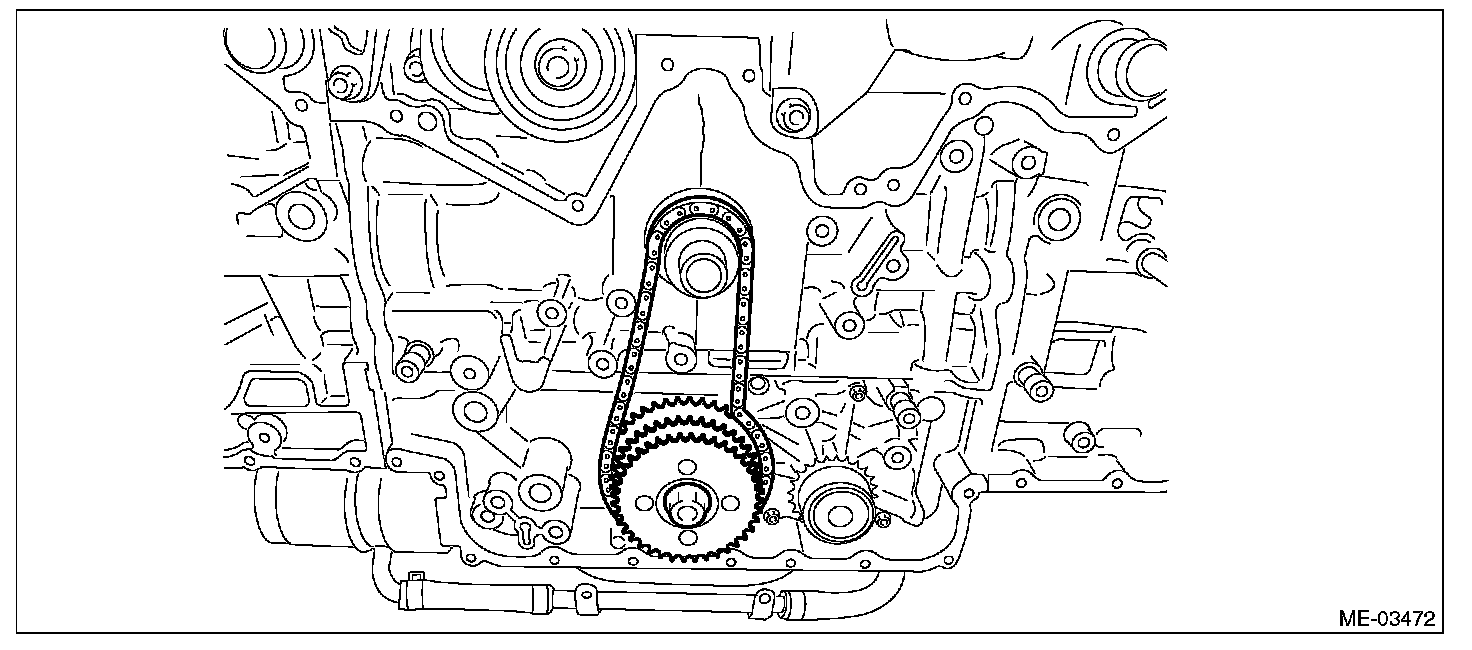 ME-03472