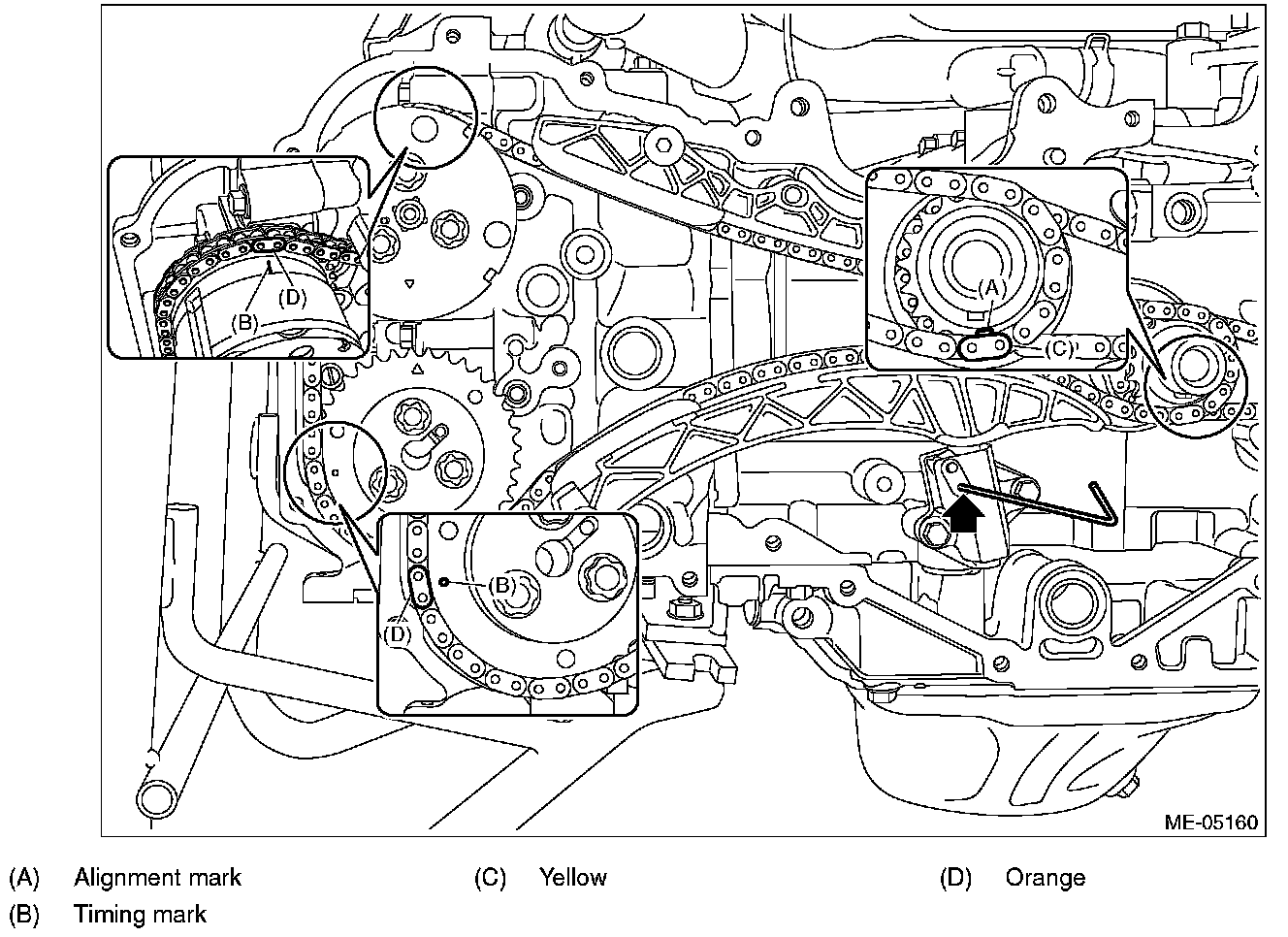 (D)
(B)
(A)
(C)
(B)
(D)
ME-05160

(A) Alignment mark
(B) Timing mark
(C) Yellow
(D) Orange