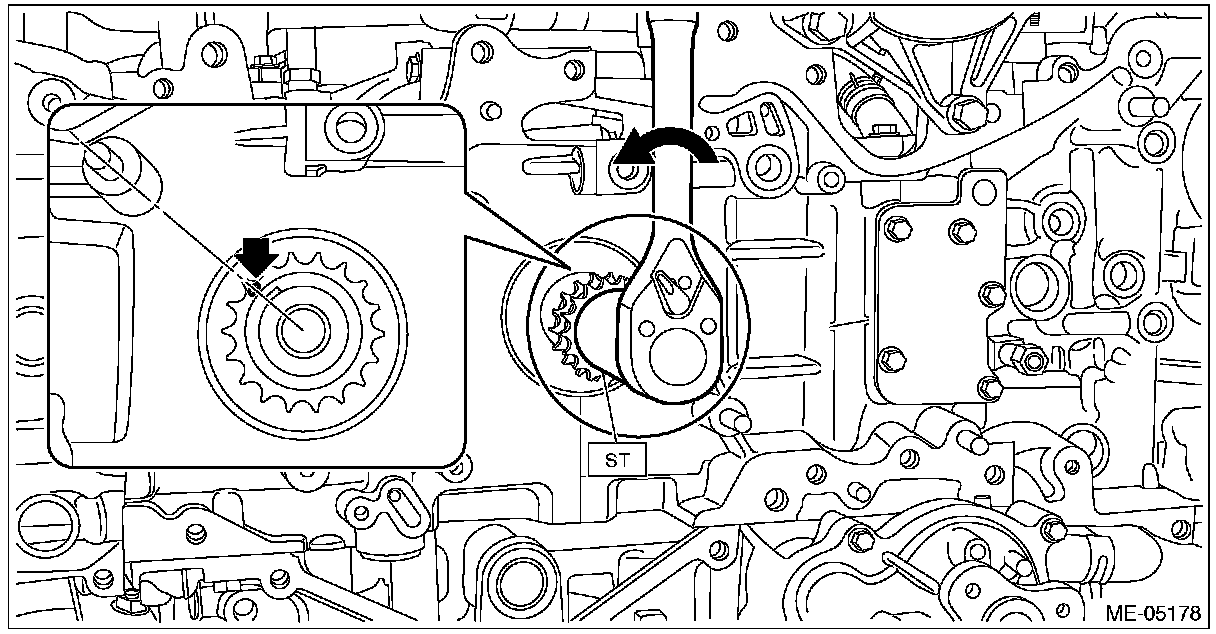 ST

ME-05178