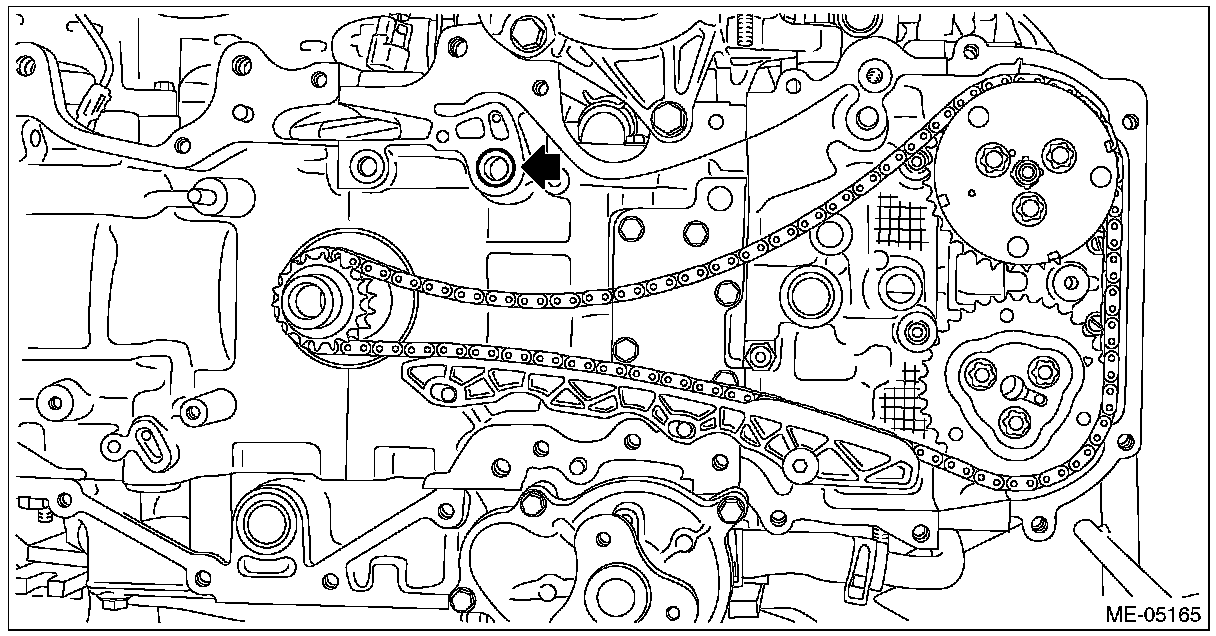 ME-05165