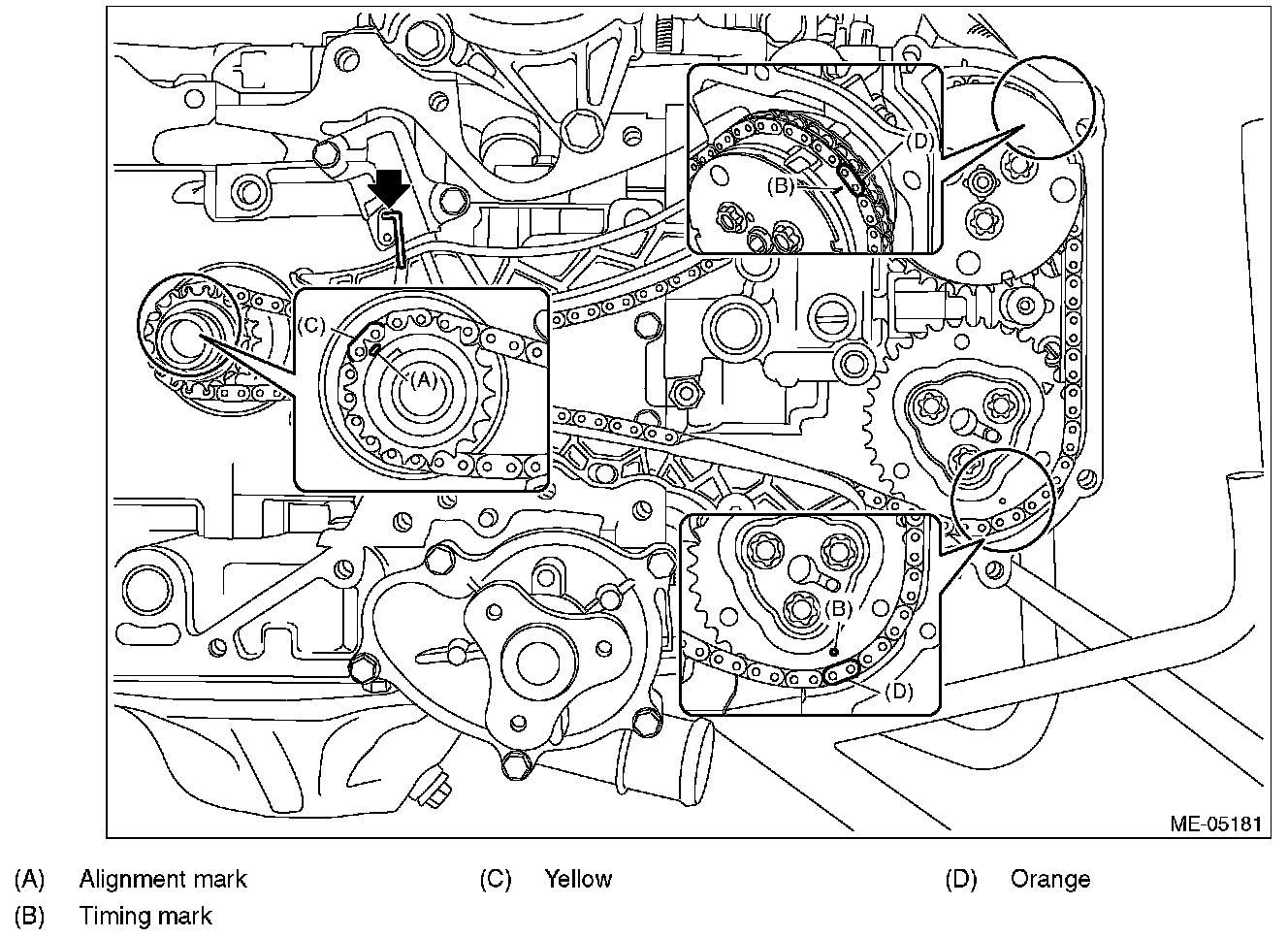 (D)
(B)
(C)
(A)
(B)
(D)
ME-05181

(A) Alignment mark
(B) Timing mark
(C) Yellow
(D) Orange