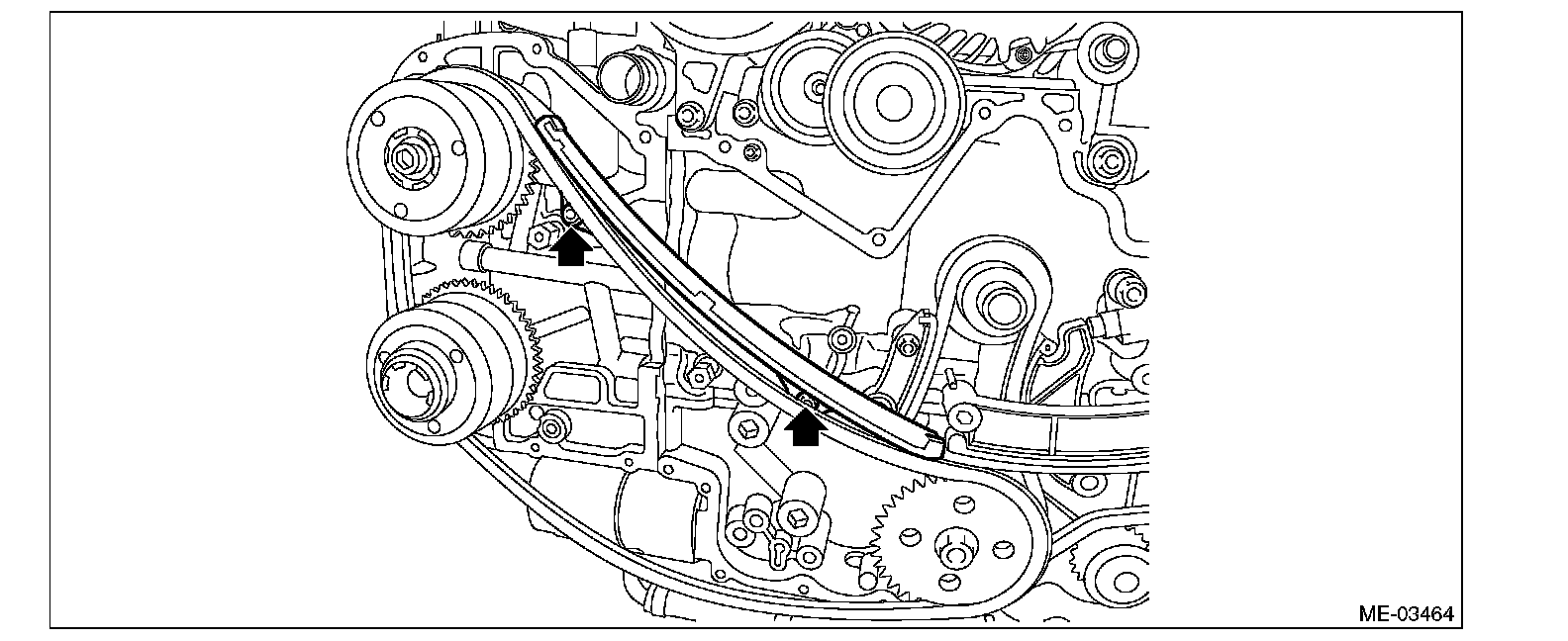 ME-03464