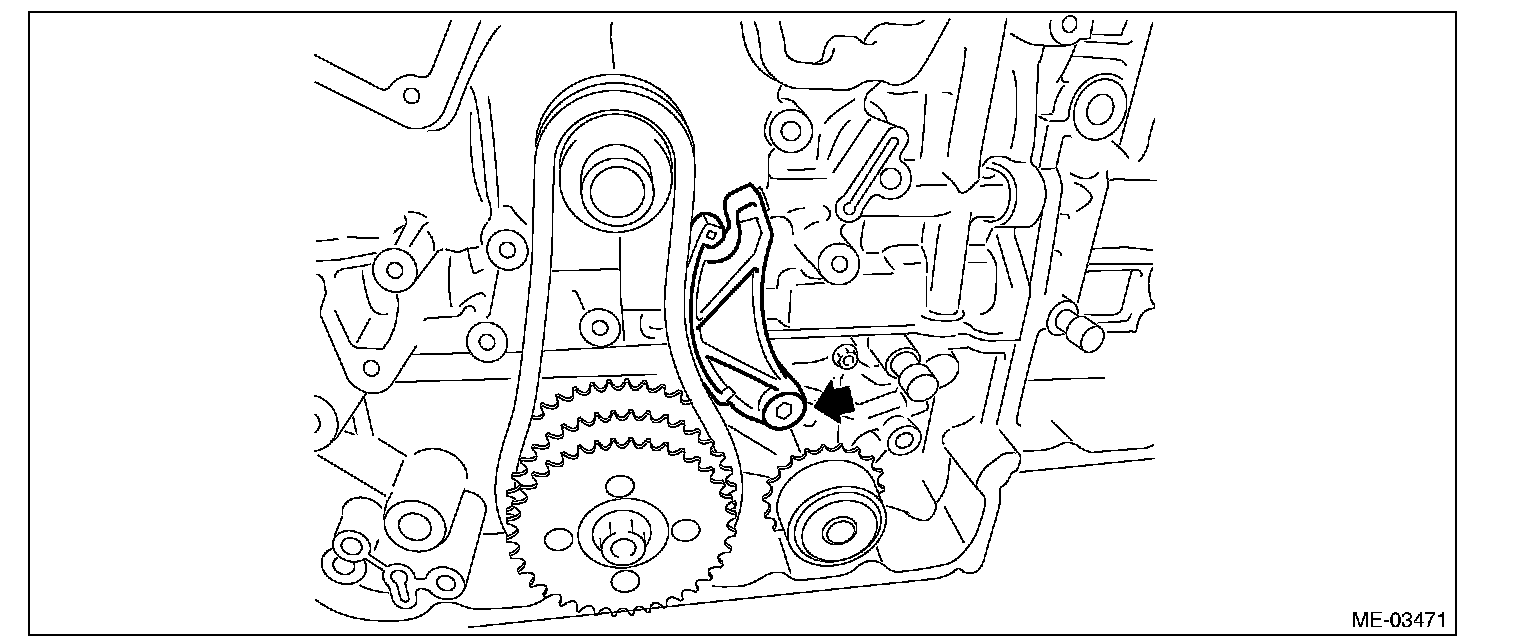 ME-03471