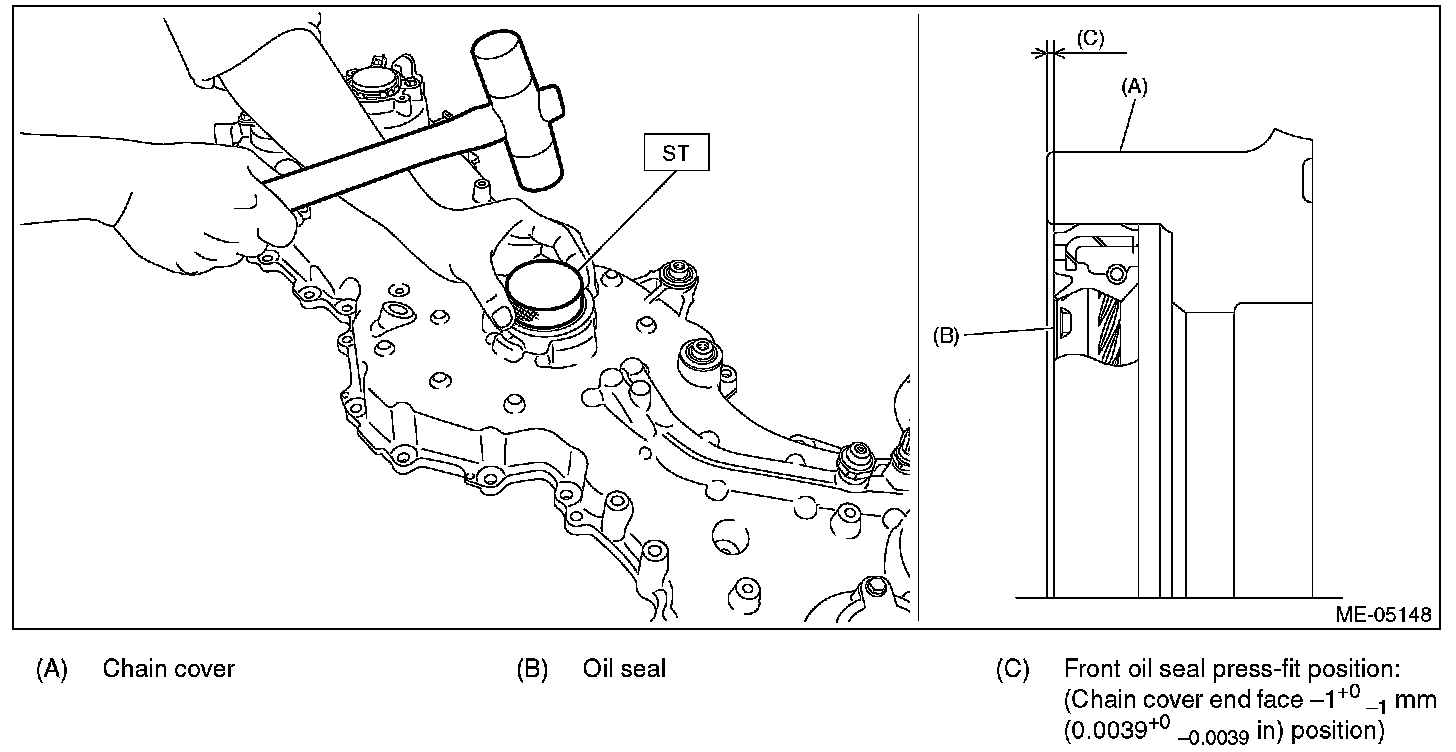 ST

(C)

(A)

(B)

ME-05148

(A) Chain cover

(B) Oil seal

(C) Front oil seal press-fit position: (Chain cover end face $-1^{+0}{}_{-1}$ mm ($0.0039^{+0}{}_{-0.0039}$ in) position)