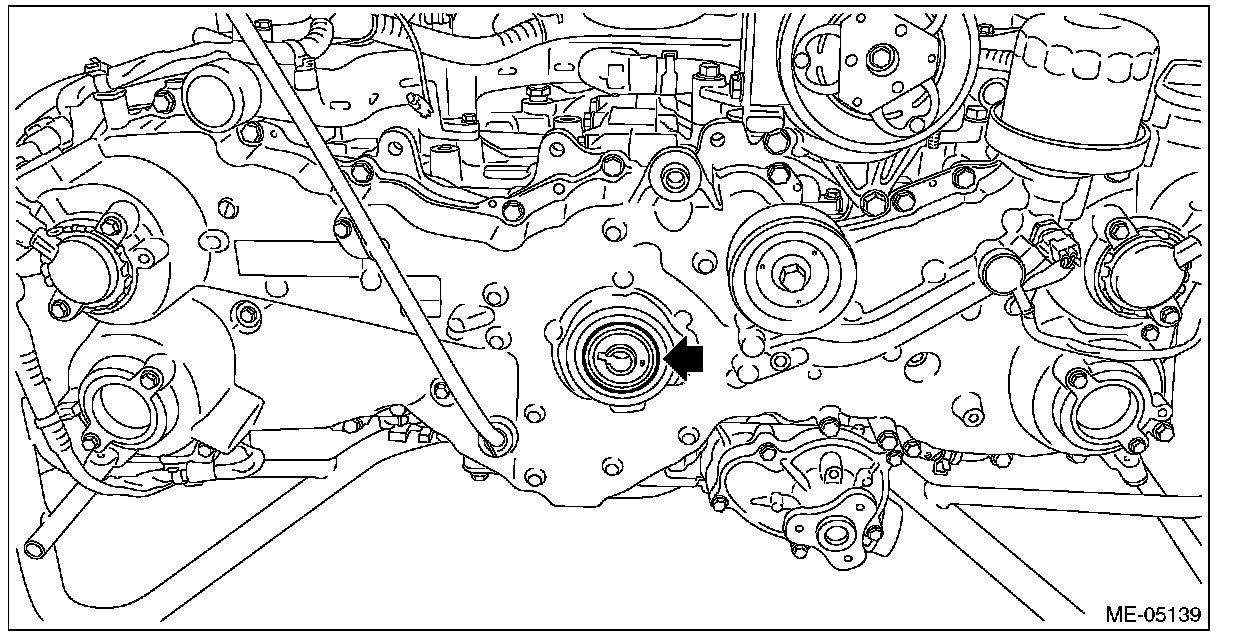 ME-05139