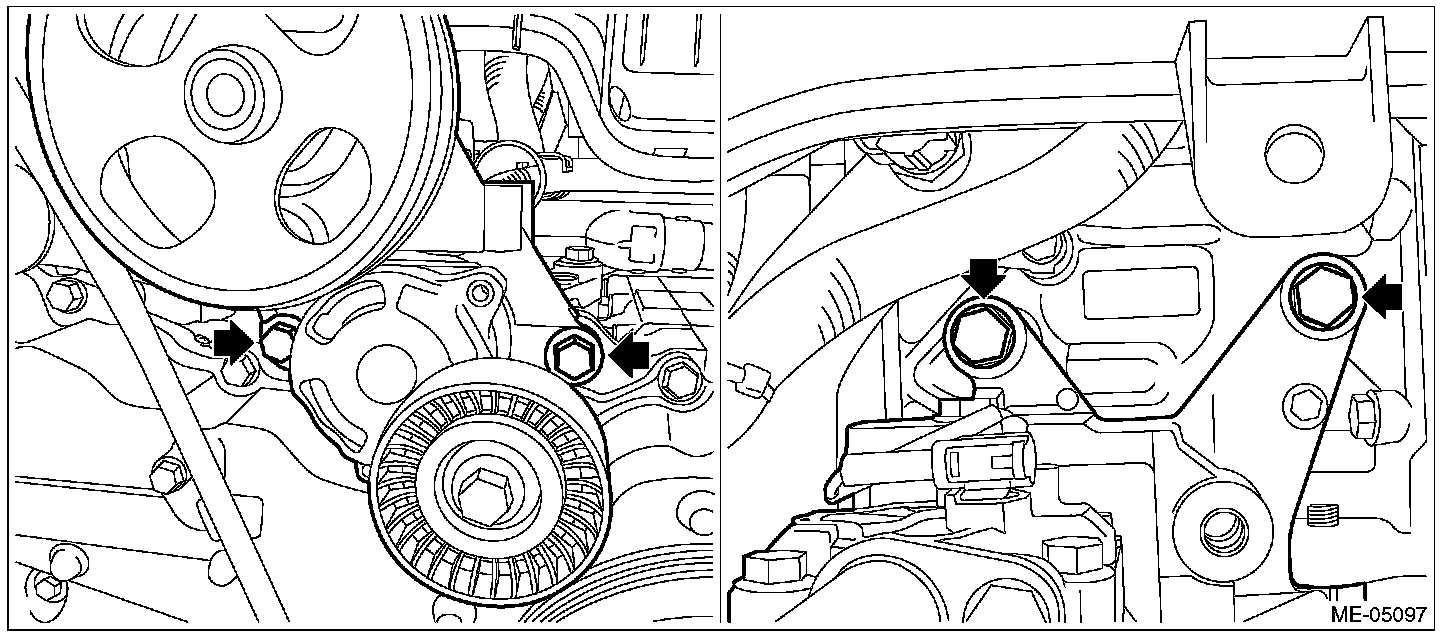 ME-05097