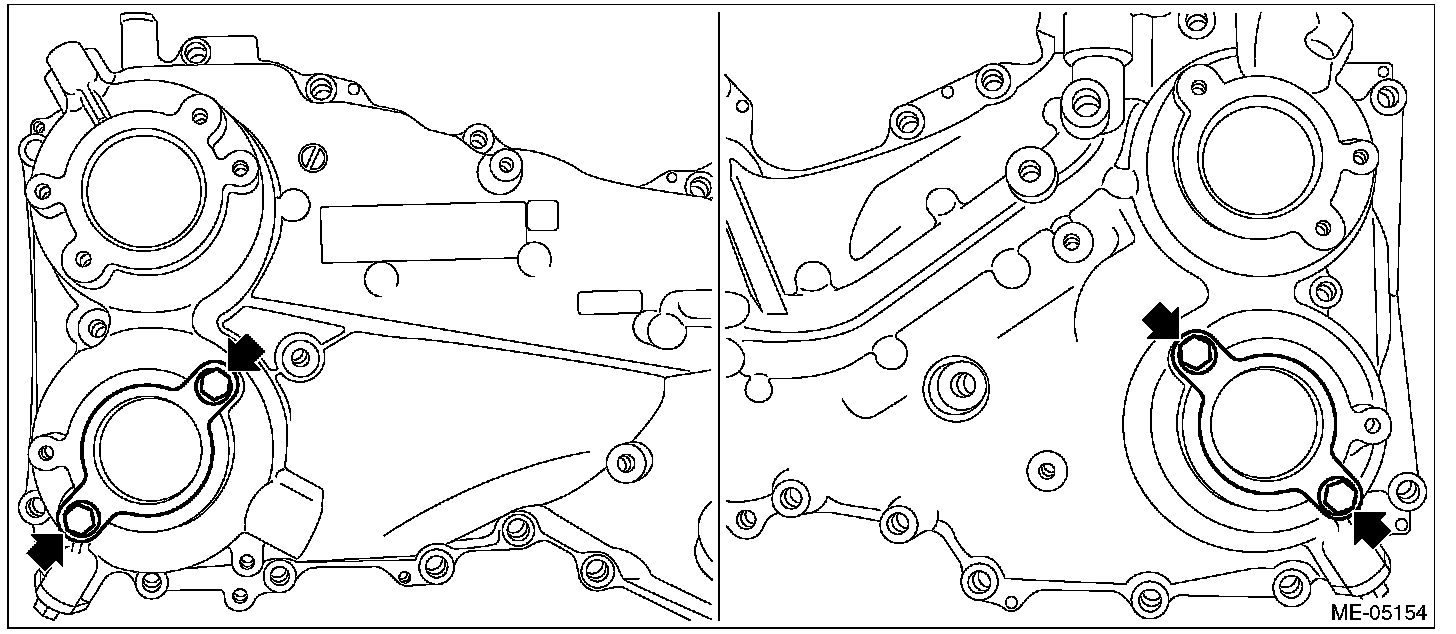 ME-05154