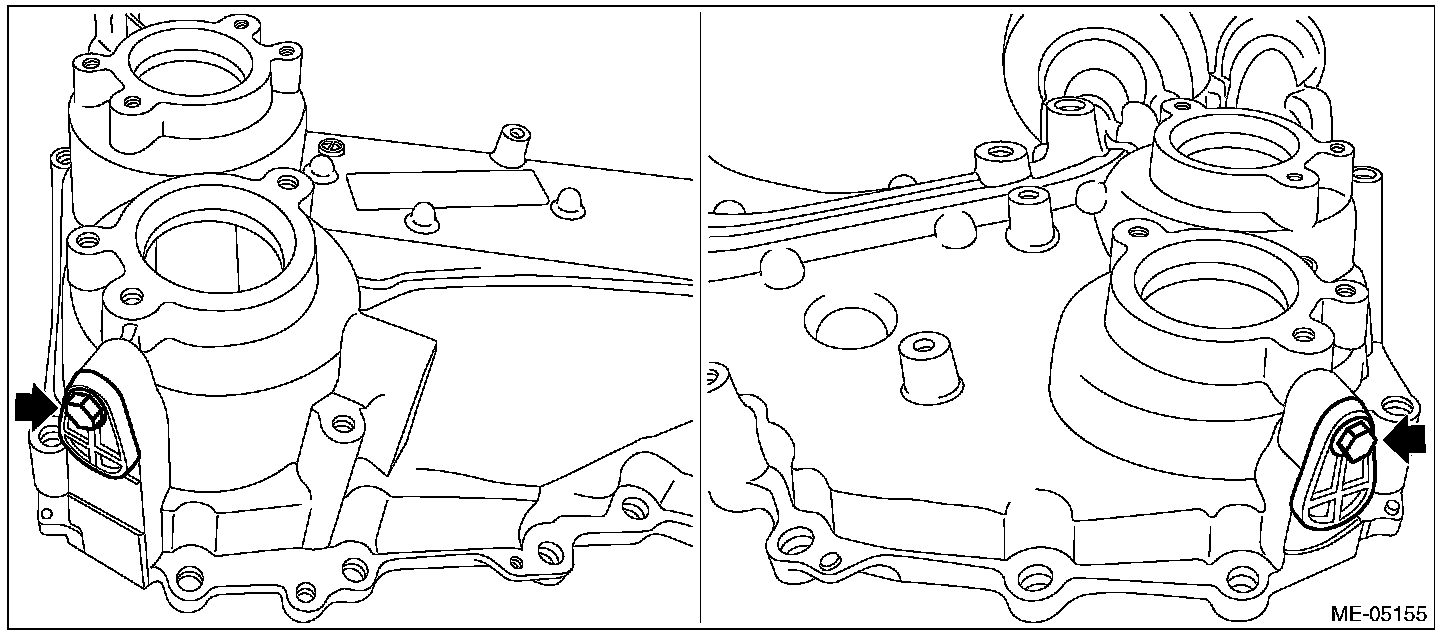 ME-05155