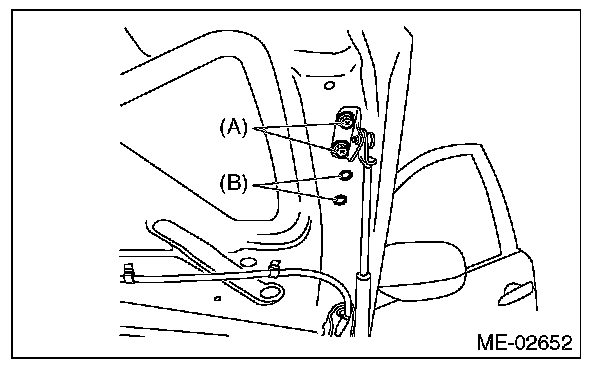 (A)
(B)
ME-02652