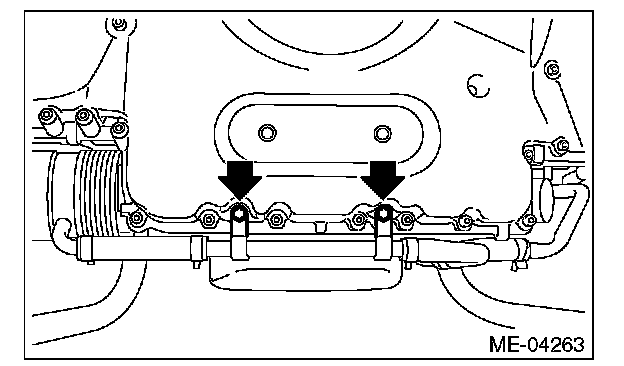 ME-04263