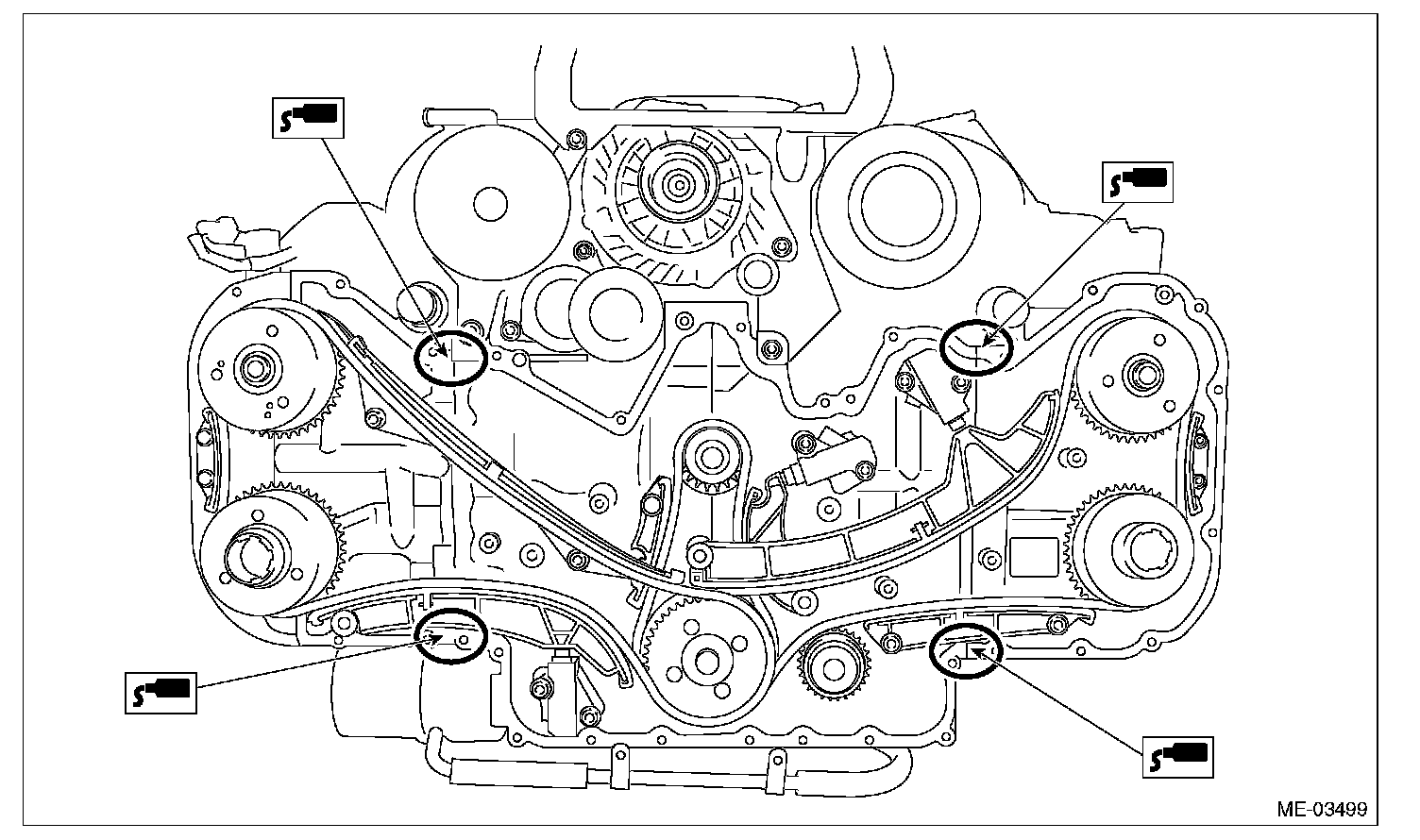 ME-03499