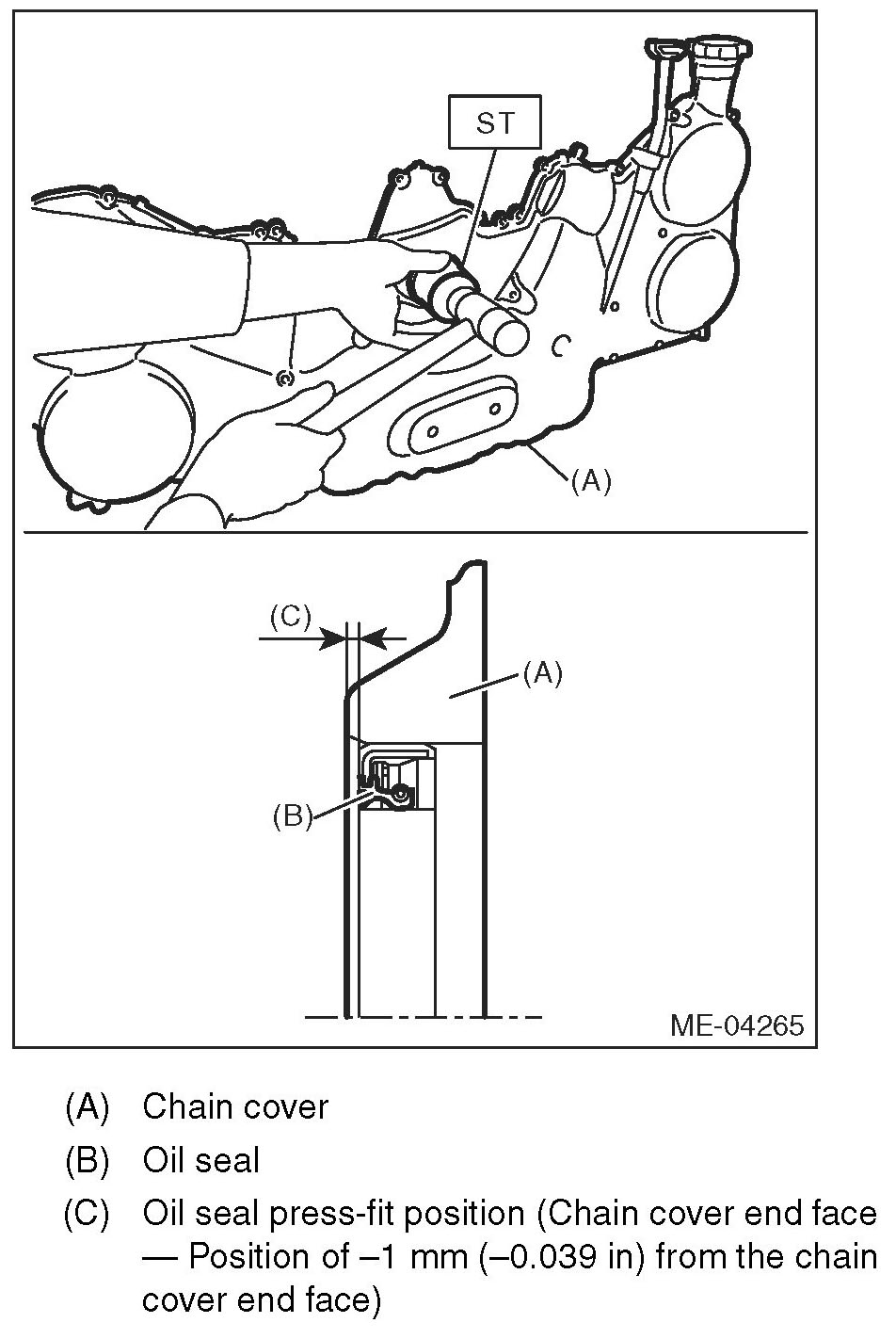 ST

(A)

(C)

(A)

(B)

ME-04265

(A) Chain cover

(B) Oil seal

(C) Oil seal press-fit position (Chain cover end face — Position of –1 mm (–0.039 in) from the chain cover end face)