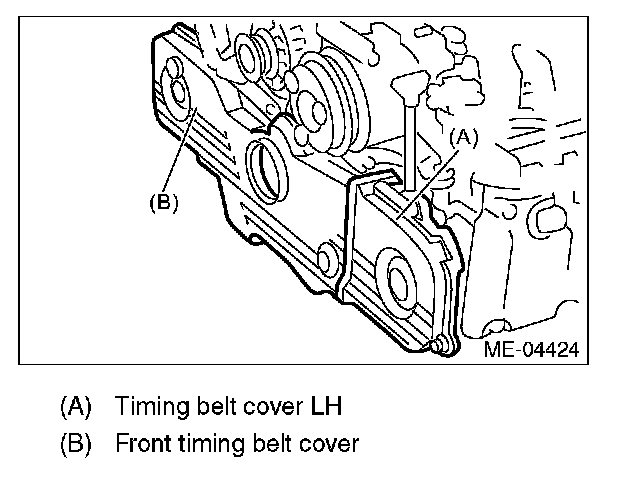 (A)

(B)

ME-04424

(A) Timing belt cover LH

(B) Front timing belt cover