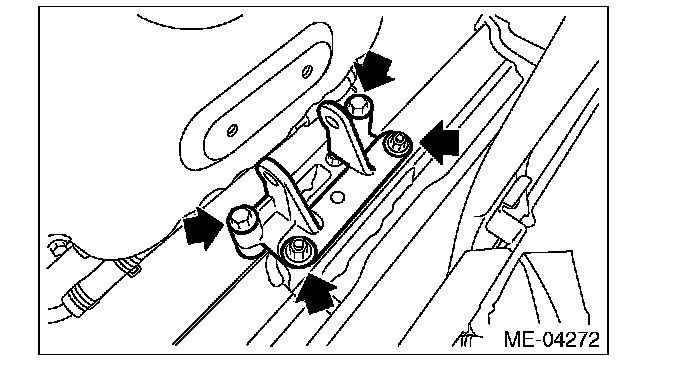 ME-04272