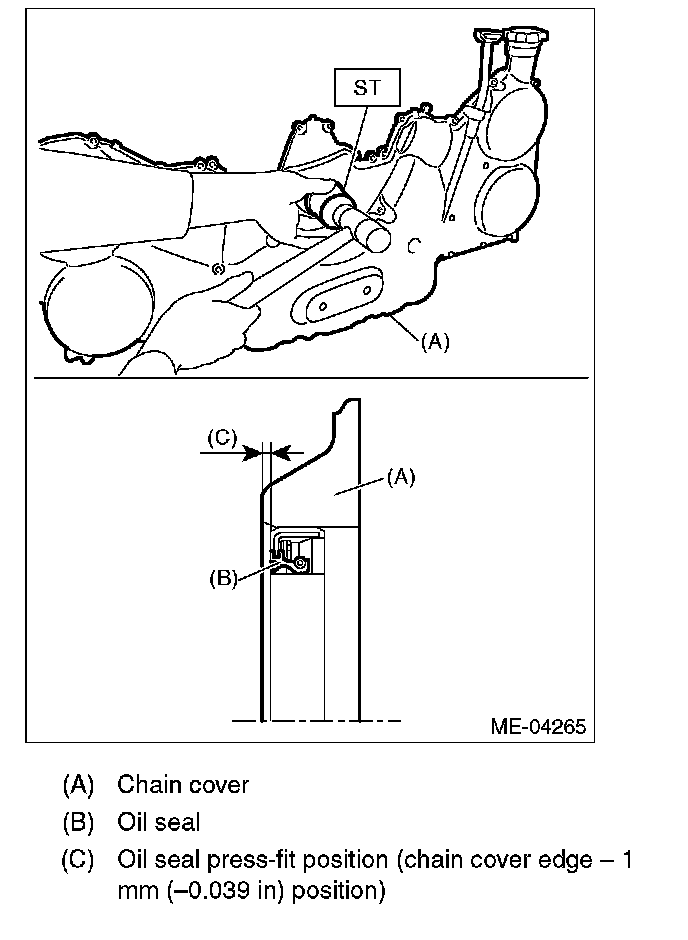 ST

(A)

(C)

(A)

(B)

ME-04265

(A) Chain cover

(B) Oil seal

(C) Oil seal press-fit position (chain cover edge – 1 mm (–0.039 in) position)