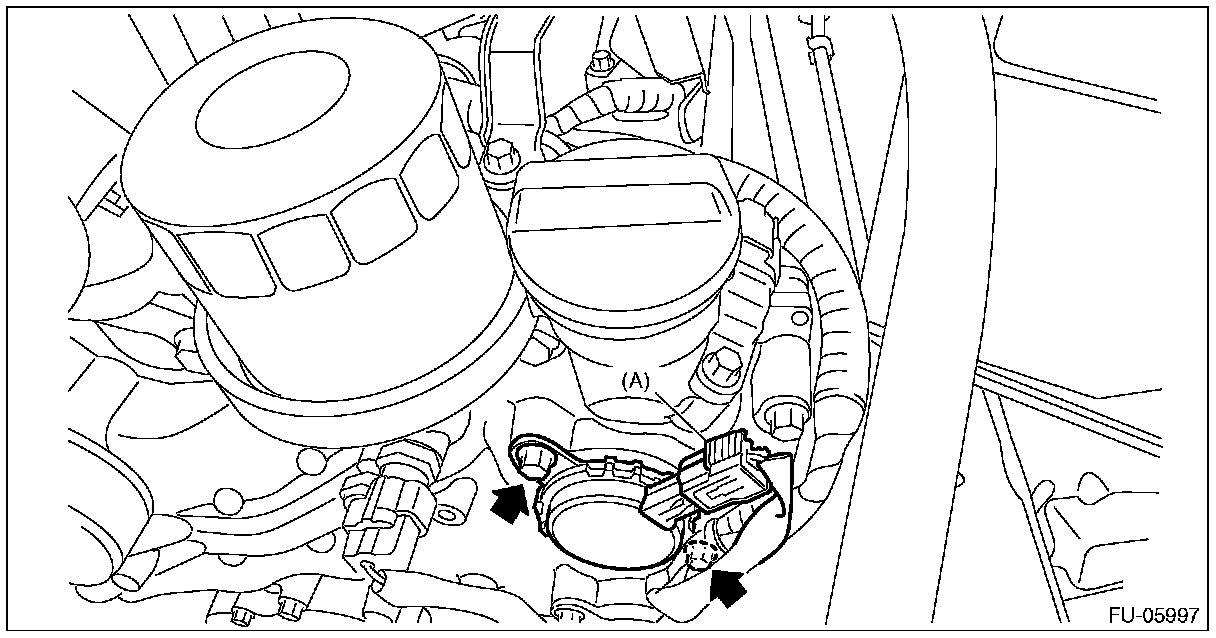 (A)

FU-05997