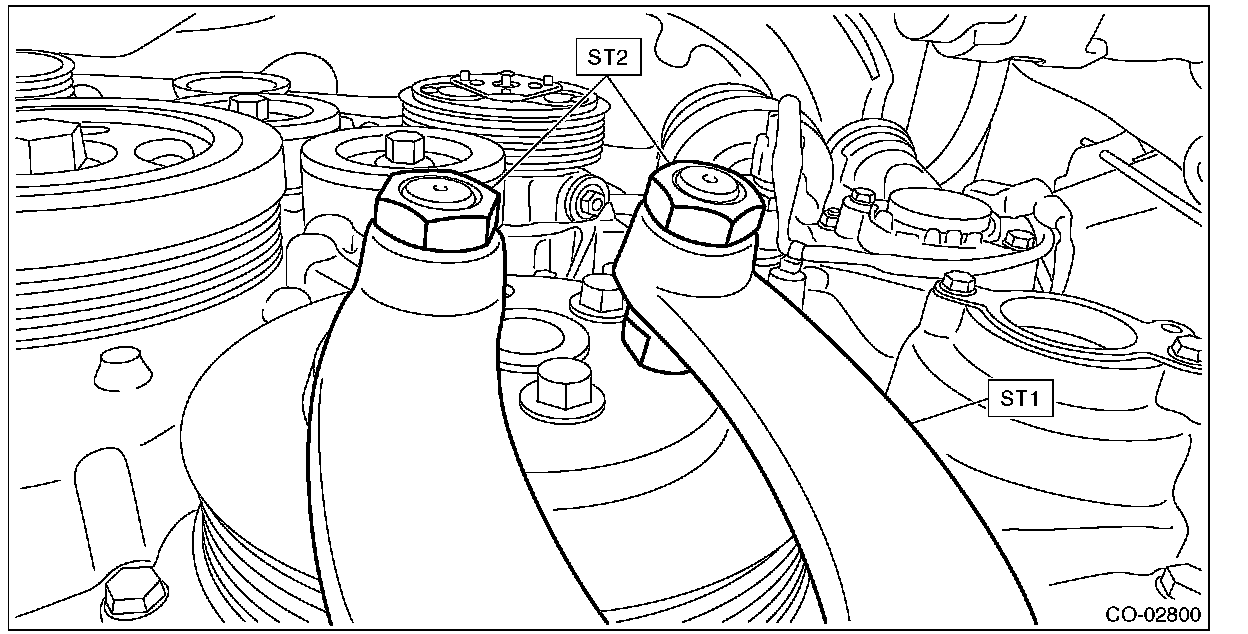 ST2

ST1

CO-02800