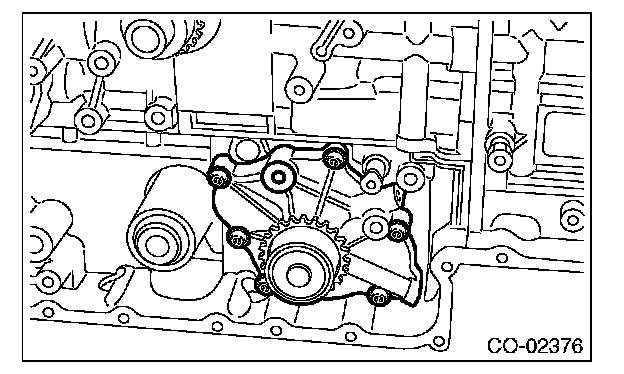 CO-02376